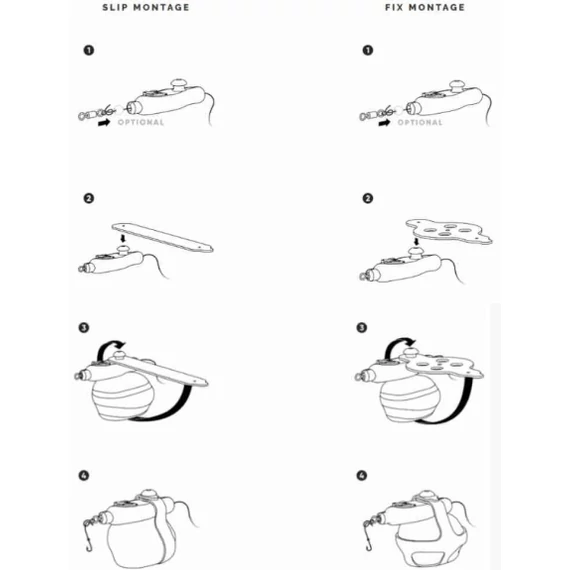 SLIP MONTAGE

1

OPTIONAL

2

3

4

FIX MONTAGE

1

OPTIONAL

2

3

4